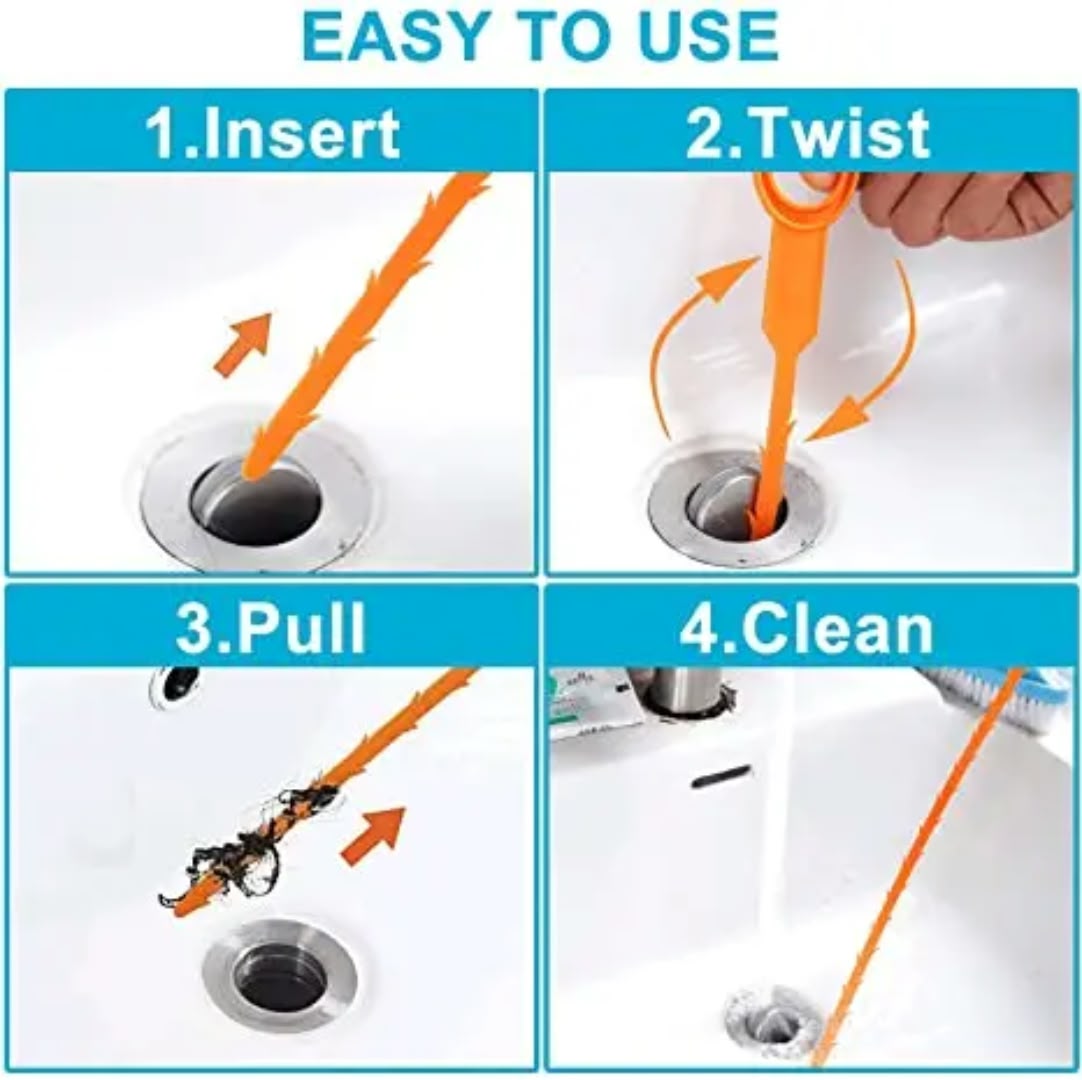 EASY TO USE

1.Insert

2.Twist

3.Pull

4.Clean